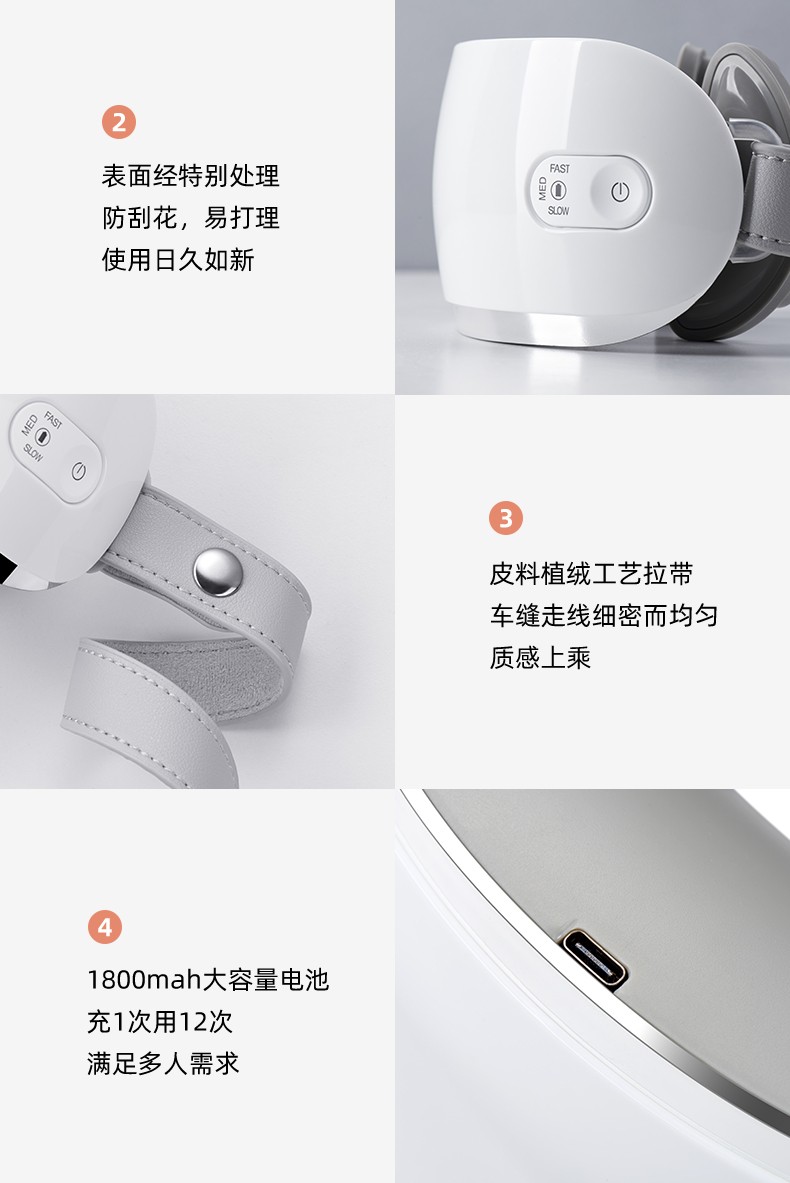 2

表面经特别处理
防刮花，易打理
使用日久如新

FAST
MED
SLOW

MED FAST
SLOW

3

皮料植绒工艺拉带
车缝走线细密而均匀
质感上乘

4

1800mah大容量电池
充1次用12次
满足多人需求